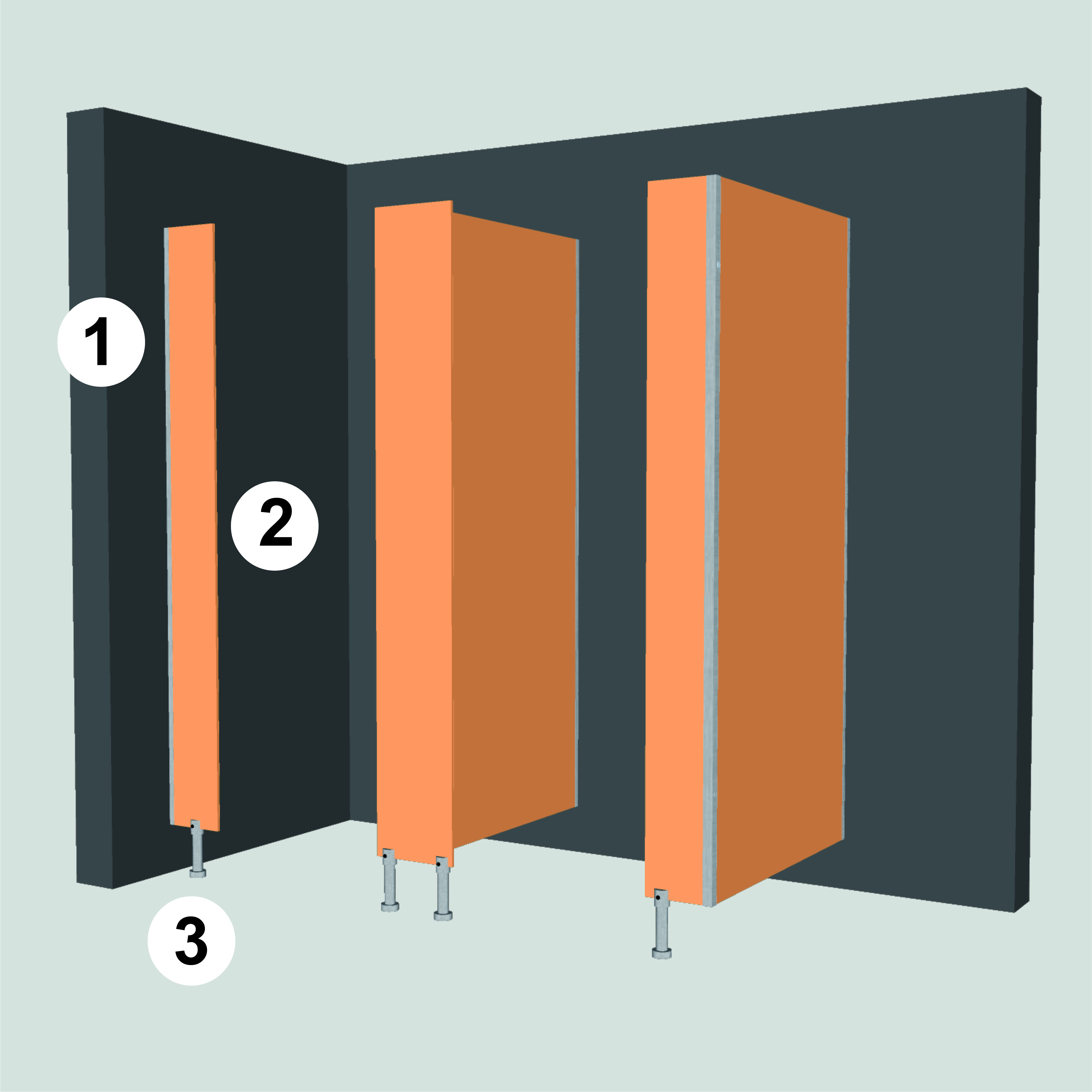 1

2

3